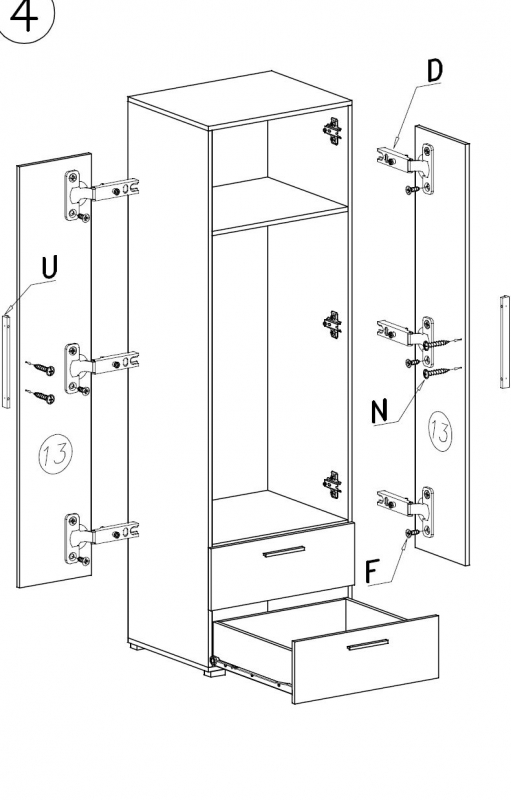 4

D

U

N

13

13

F