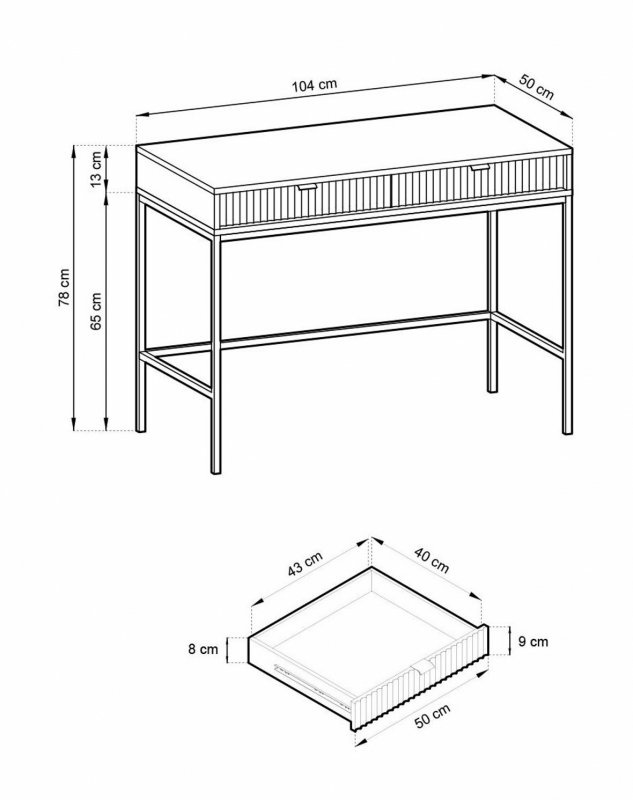 104 cm
50 cm
13 cm
78 cm
65 cm

43 cm
40 cm
8 cm
9 cm
50 cm