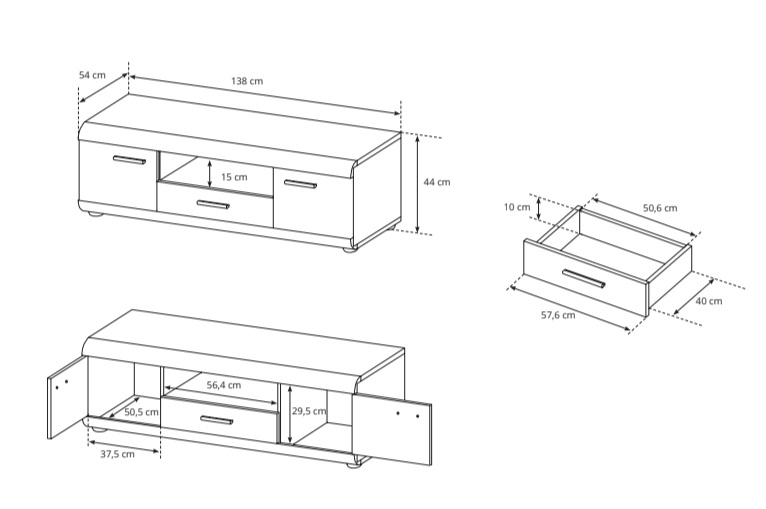 54 cm
138 cm
15 cm
44 cm
10 cm
50,6 cm
57,6 cm
40 cm
56,4 cm
50,5 cm
29,5 cm
37,5 cm