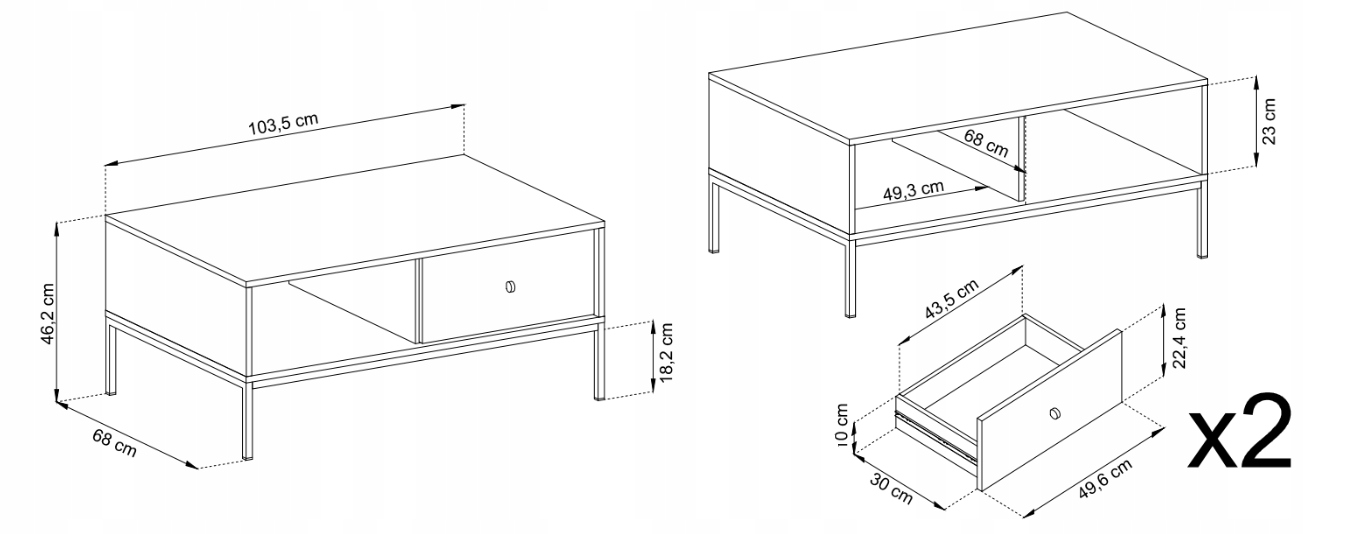 103,5 cm
46,2 cm
68 cm
18,2 cm
68 cm
49,3 cm
23 cm
43,5 cm
22,4 cm
10 cm
30 cm
49,6 cm
x2