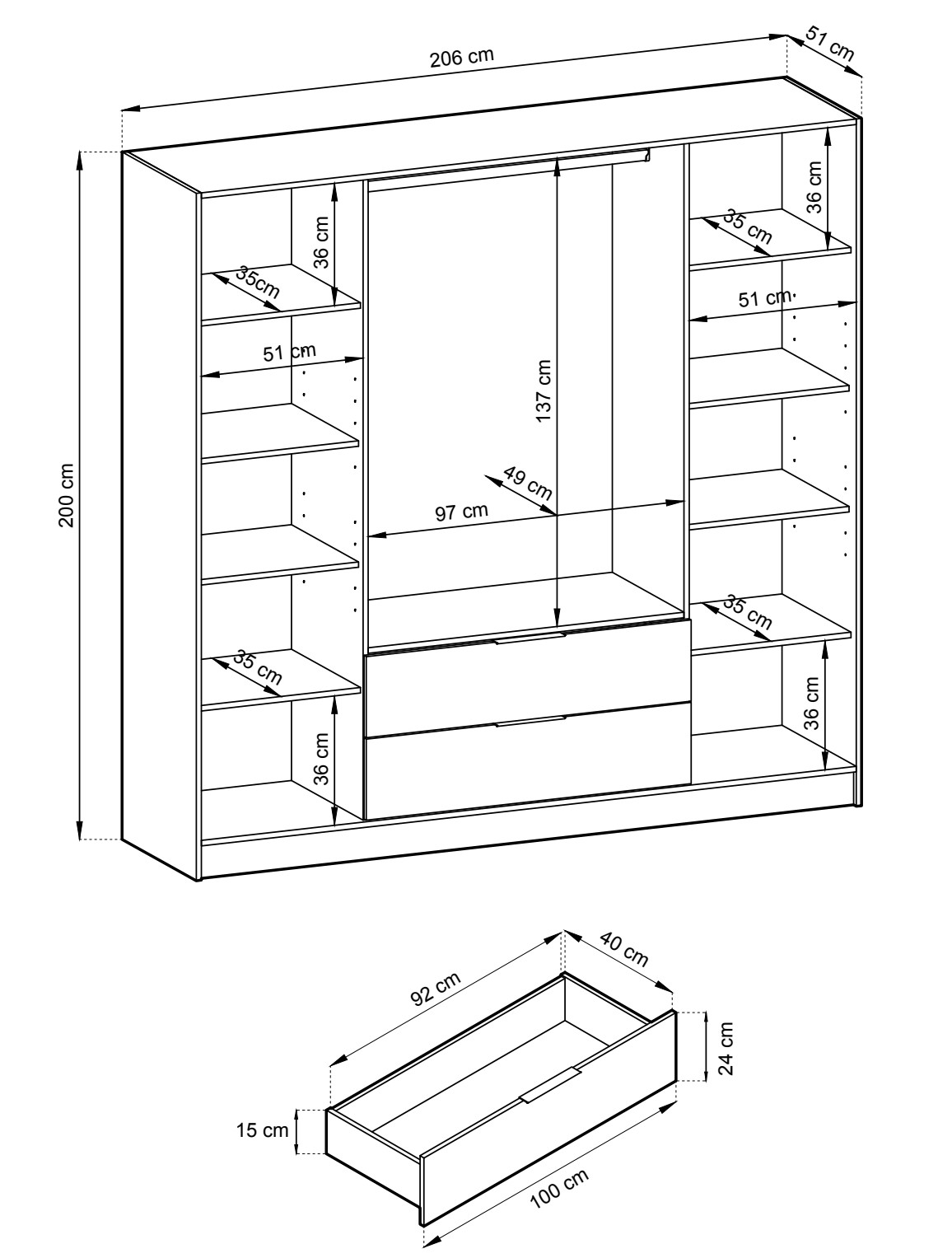 206 cm
51 cm
200 cm
36 cm
35cm
51 cm
35 cm
36 cm
137 cm
49 cm
97 cm
36 cm
35 cm
51 cm
35 cm
36 cm
92 cm
40 cm
24 cm
15 cm
100 cm