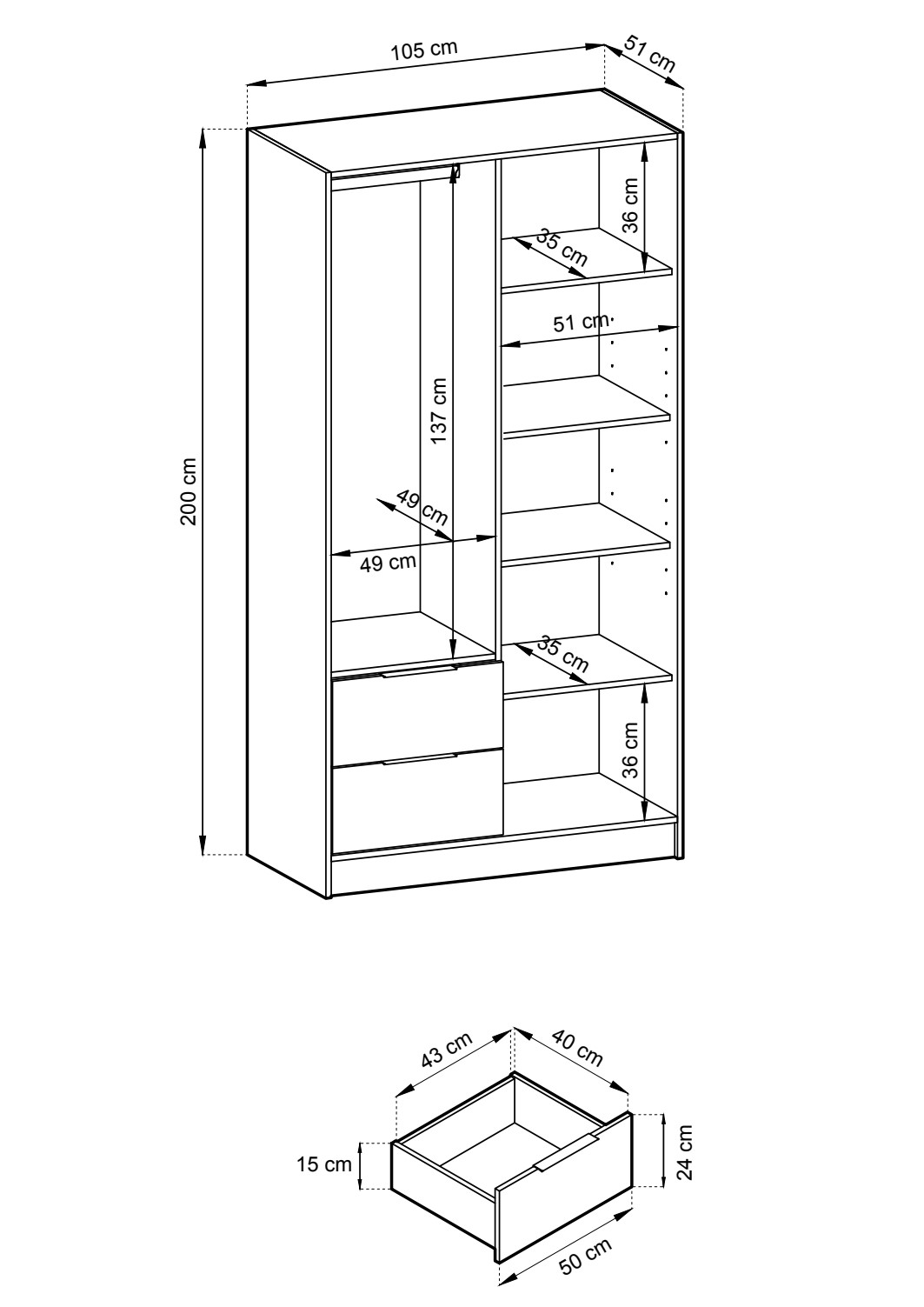 105 cm
51 cm
200 cm
36 cm
35 cm
51 cm
137 cm
49 cm
49 cm
35 cm
36 cm

43 cm
40 cm
15 cm
24 cm
50 cm