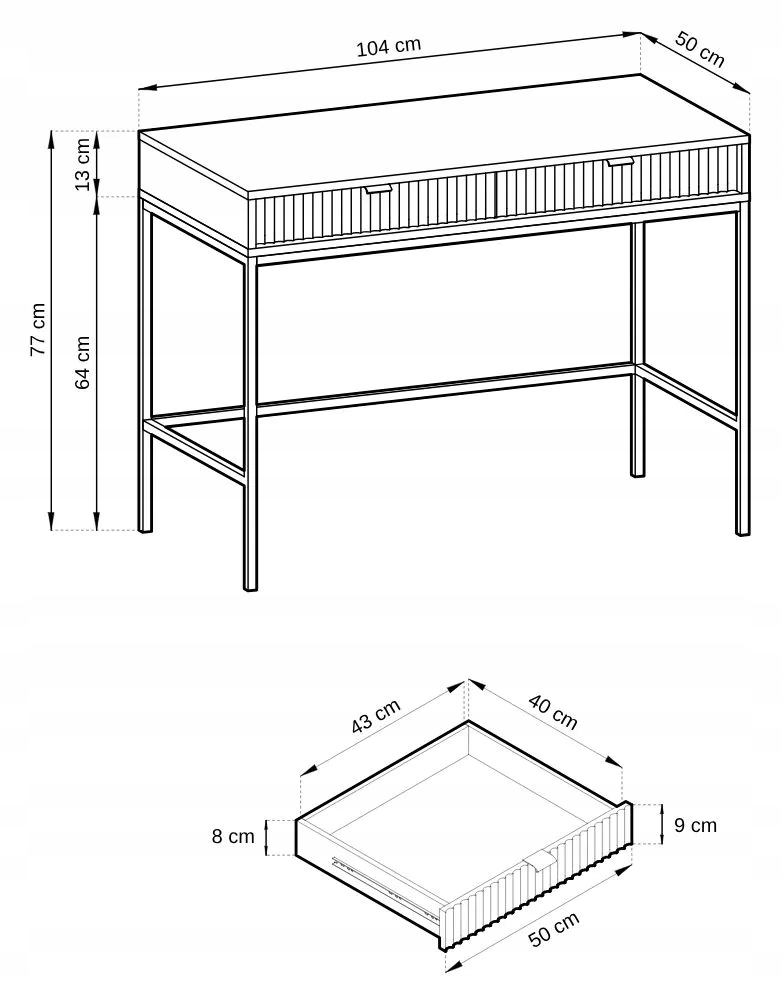 104 cm
50 cm
13 cm
77 cm
64 cm

43 cm
40 cm
8 cm
9 cm
50 cm