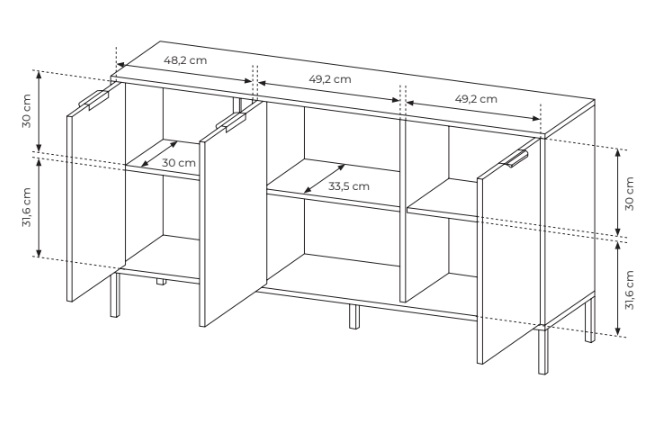 48,2 cm
49,2 cm
49,2 cm
30 cm
31,6 cm
30 cm
33,5 cm
30 cm
31,6 cm