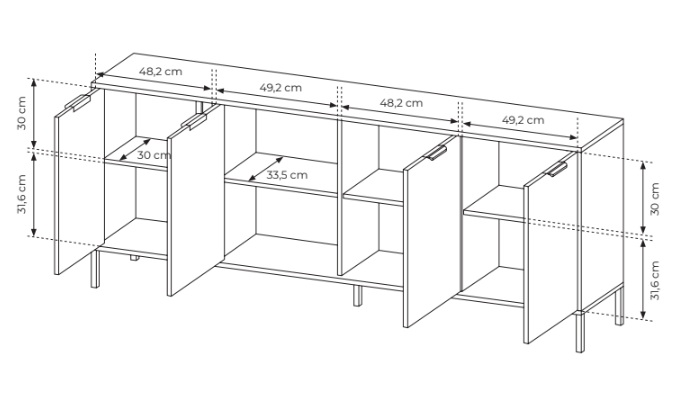 48,2 cm
49,2 cm
48,2 cm
49,2 cm
30 cm
31,6 cm
30 cm
33,5 cm
30 cm
31,6 cm