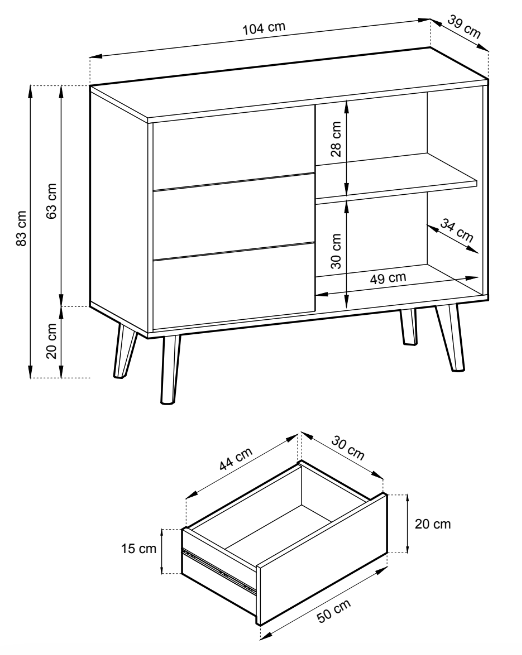 104 cm
39 cm
83 cm
63 cm
20 cm
28 cm
30 cm
34 cm
49 cm
44 cm
30 cm
20 cm
15 cm
50 cm