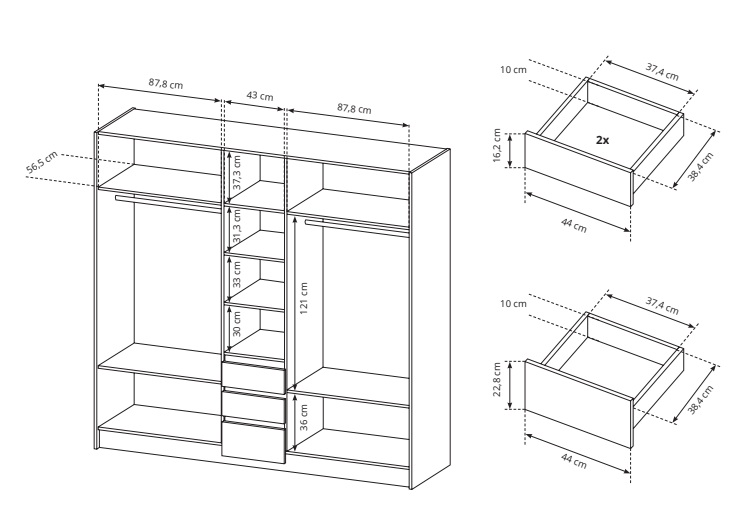 87,8 cm
43 cm
87,8 cm
56,5 cm
37,3 cm
31,3 cm
33 cm
30 cm
121 cm
36 cm

10 cm
37,4 cm
2x
16,2 cm
38,4 cm
44 cm

10 cm
37,4 cm
22,8 cm
38,4 cm
44 cm